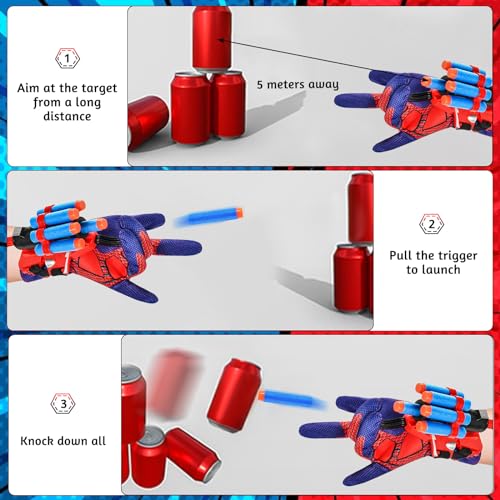 1

Aim at the target from a long distance

5 meters away

2

Pull the trigger to launch

3

Knock down all